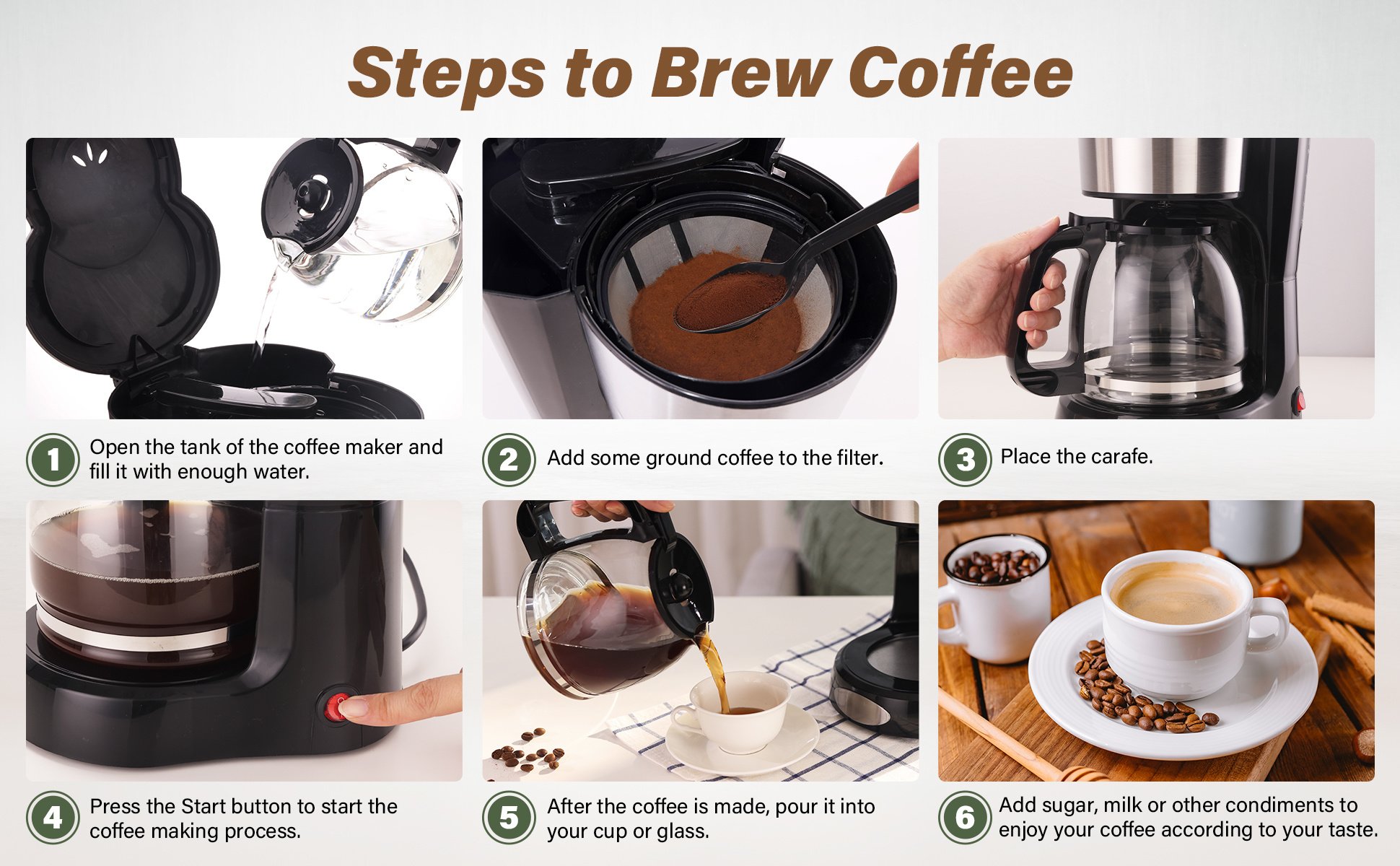 Steps to Brew Coffee

1 Open the tank of the coffee maker and fill it with enough water.

2 Add some ground coffee to the filter.

3 Place the carafe.

4 Press the Start button to start the coffee making process.

5 After the coffee is made, pour it into your cup or glass.

6 Add sugar, milk or other condiments to enjoy your coffee according to your taste.